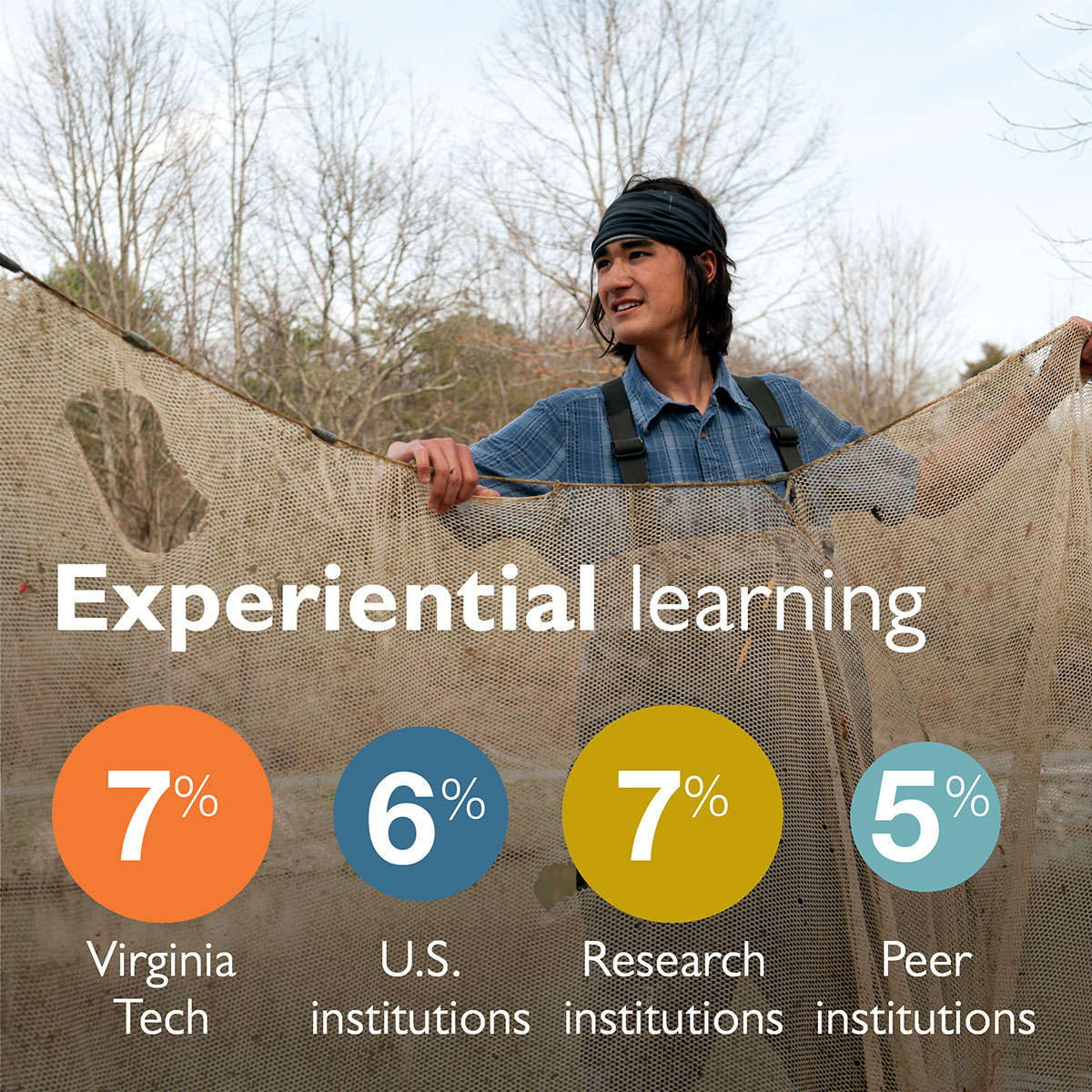 Experiential learning

7%
Virginia Tech

6%
U.S. institutions

7%
Research institutions

5%
Peer institutions